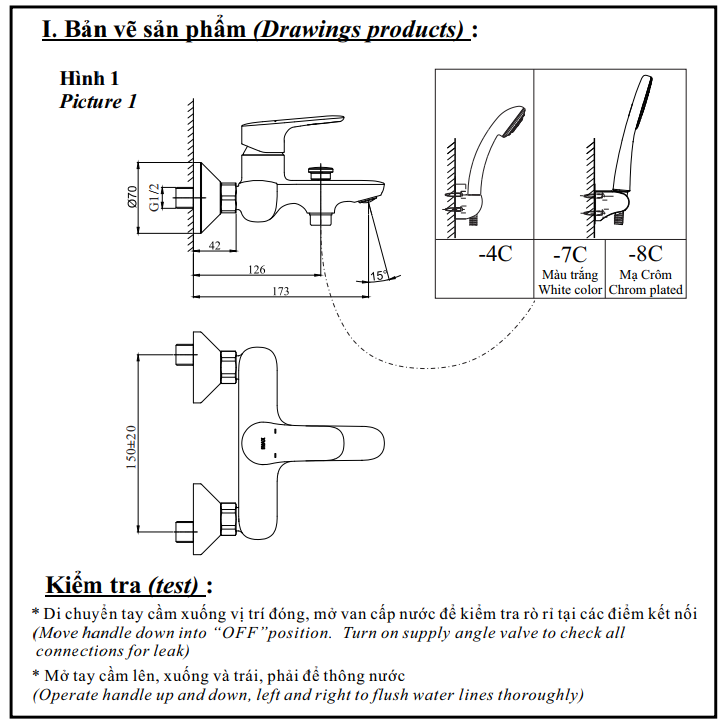 I. Bản vẽ sản phẩm (Drawings products) :

Hình 1
Picture 1

Ø70
G1/2
42
126
173
15°

-4C
-7C
Màu trắng
White color
-8C
Mạ Crôm
Chrom plated

150±20

Kiểm tra (test) :

* Di chuyển tay cầm xuống vị trí đóng, mở van cấp nước để kiểm tra rò rỉ tại các điểm kết nối
(Move handle down into "OFF"position. Turn on supply angle valve to check all connections for leak)

* Mở tay cầm lên, xuống và trái, phải để thông nước
(Operate handle up and down, left and right to flush water lines thoroughly)